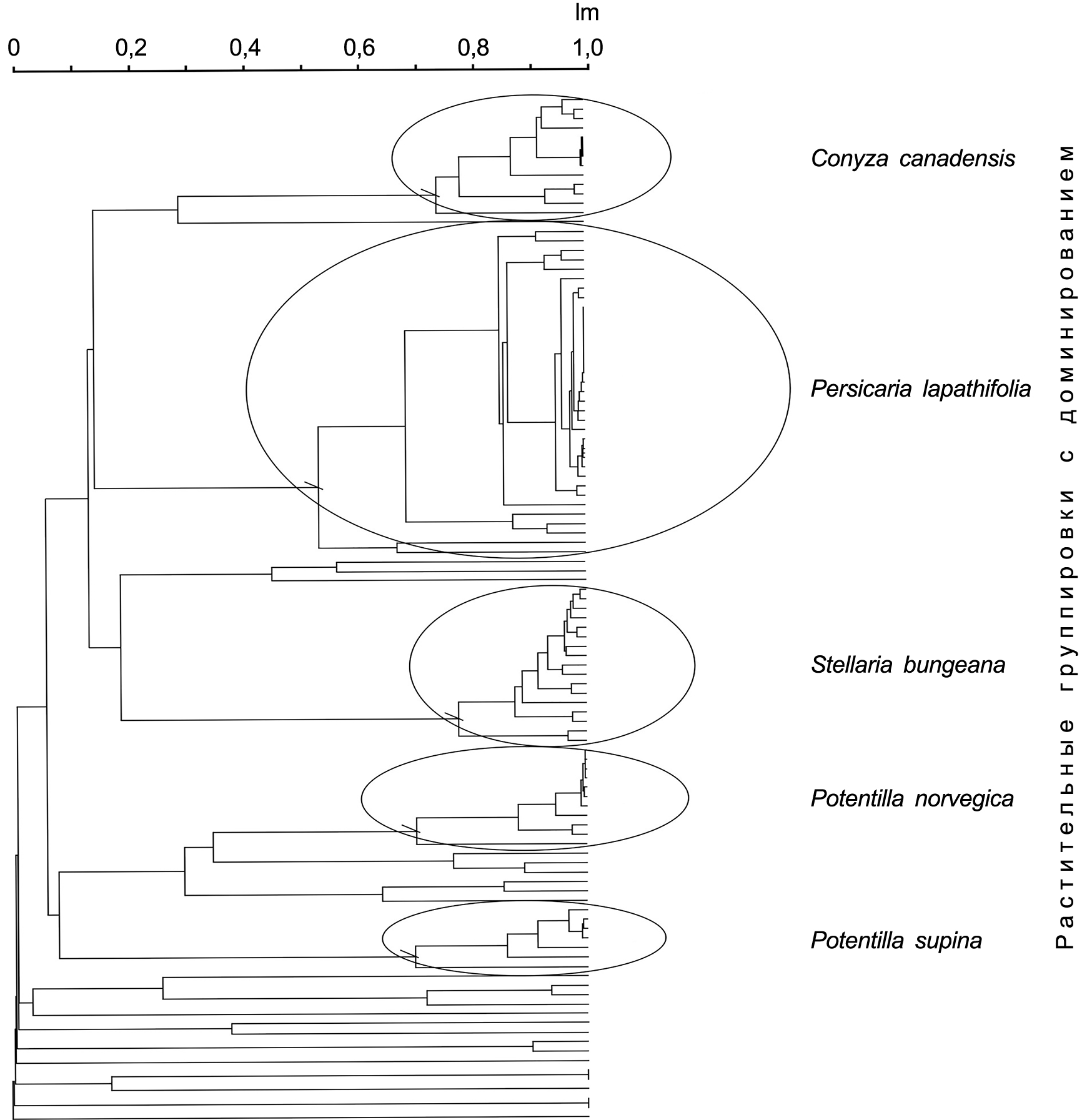 Im

0 0,2 0,4 0,6 0,8 1,0

Conyza canadensis

Persicaria lapathifolia

Stellaria bungeana

Potentilla norvegica

Potentilla supina

Растительные группировки с доминированием