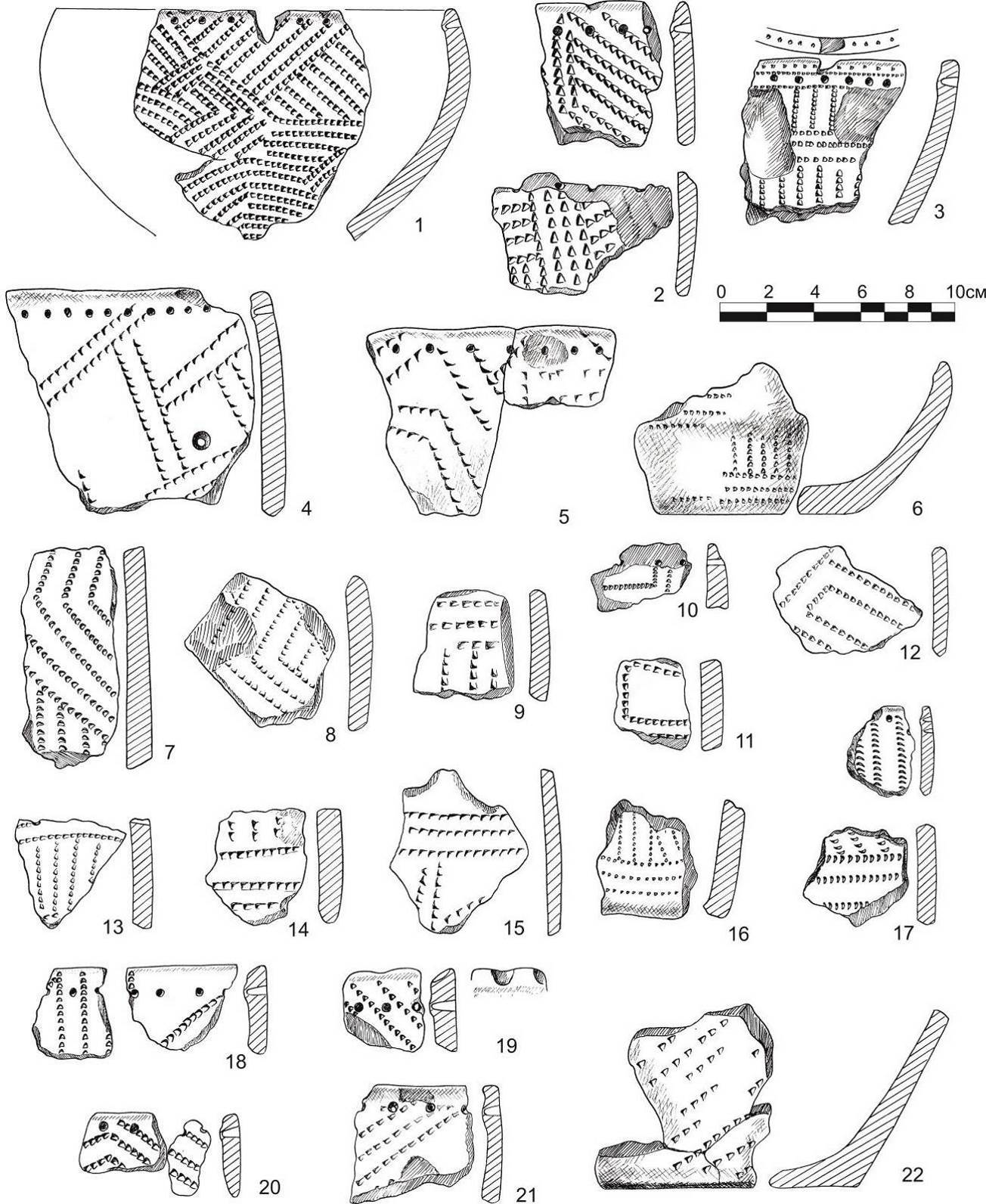 1
2
3
0 2 4 6 8 10см
4
5
6
7
8
9
10
11
12
13
14
15
16
17
18
19
20
21
22