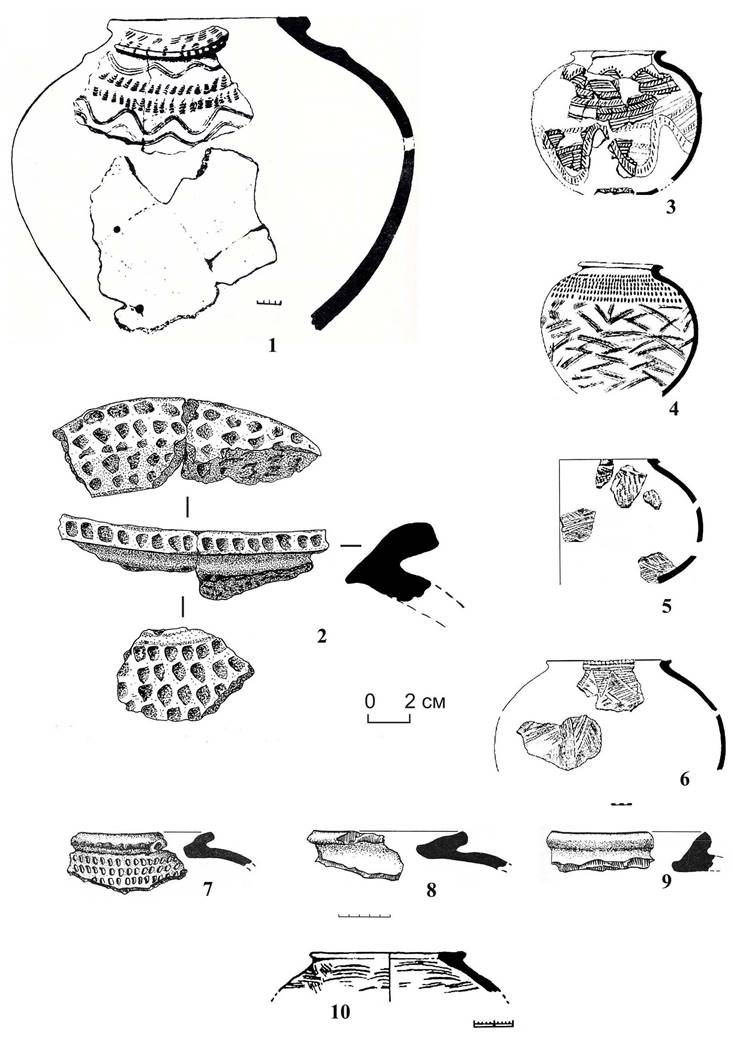 1

3

4

2

5

0 2 см

6

7

8

9

10